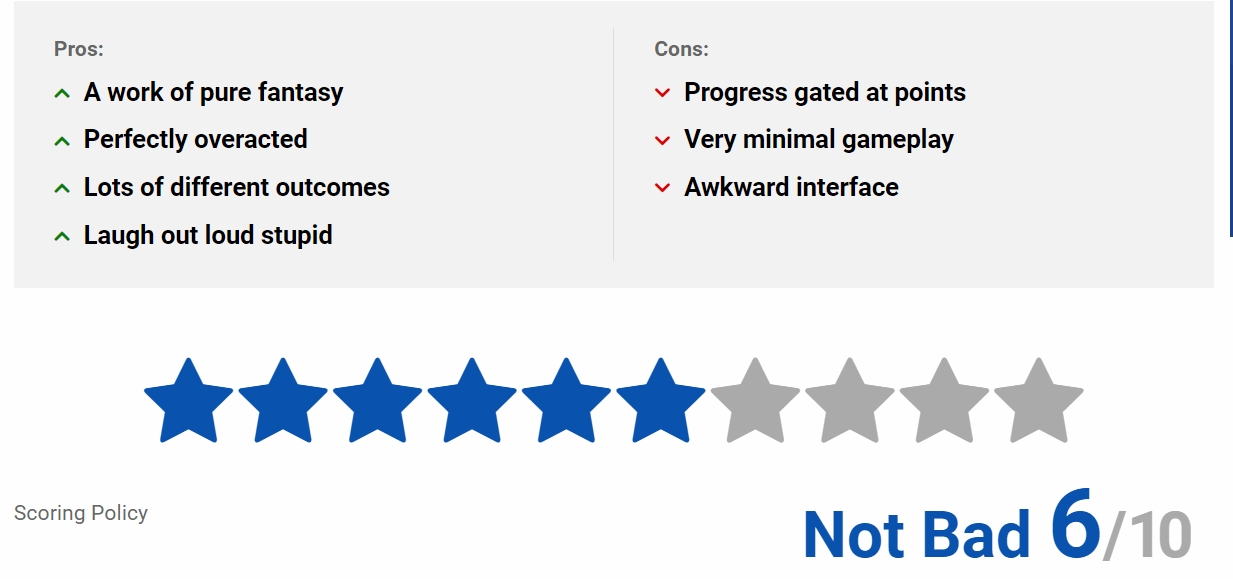 Pros:
A work of pure fantasy
Perfectly overacted
Lots of different outcomes
Laugh out loud stupid

Cons:
Progress gated at points
Very minimal gameplay
Awkward interface

Scoring Policy

Not Bad 6/10